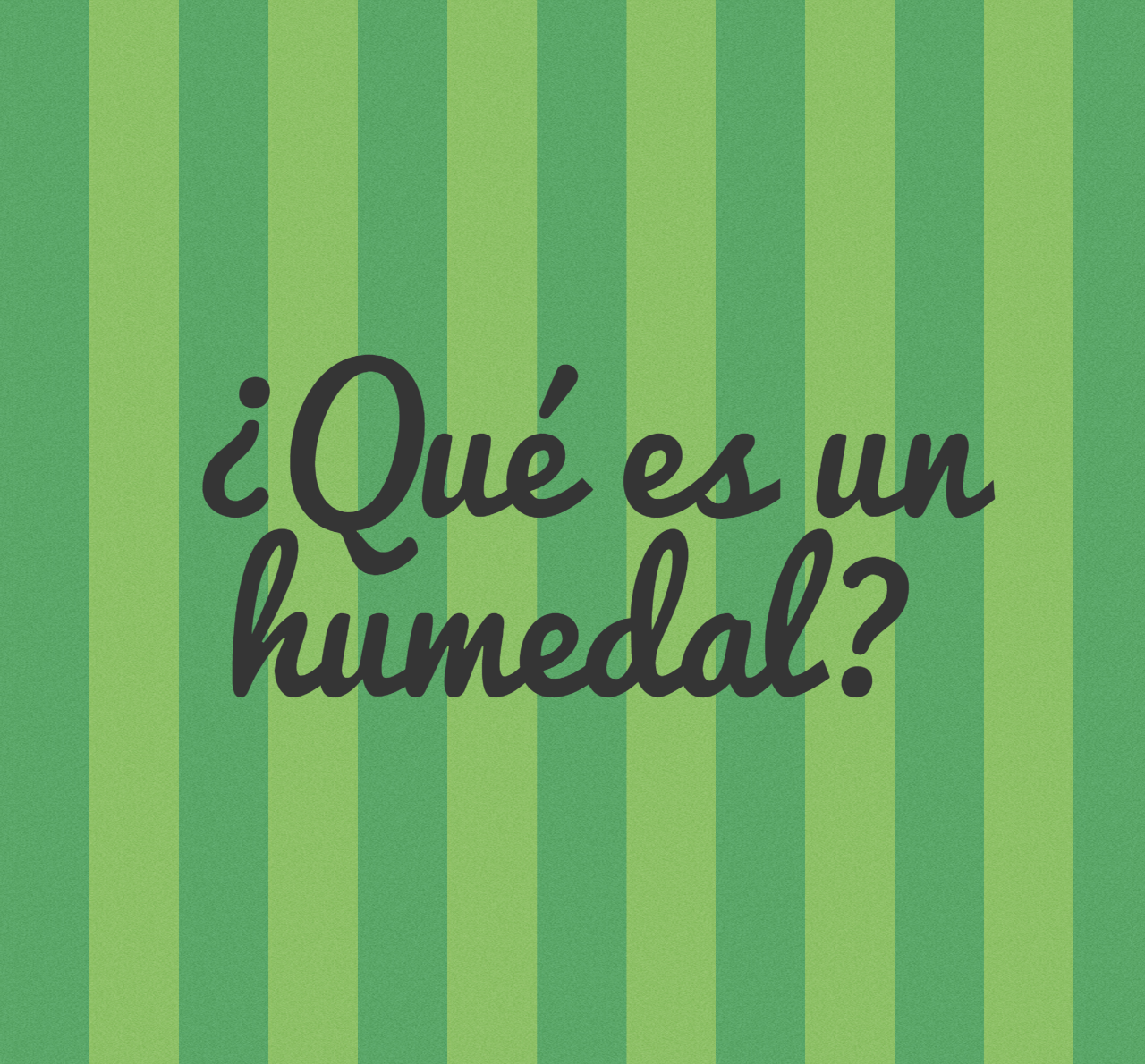 ¿Qué es un humedal?