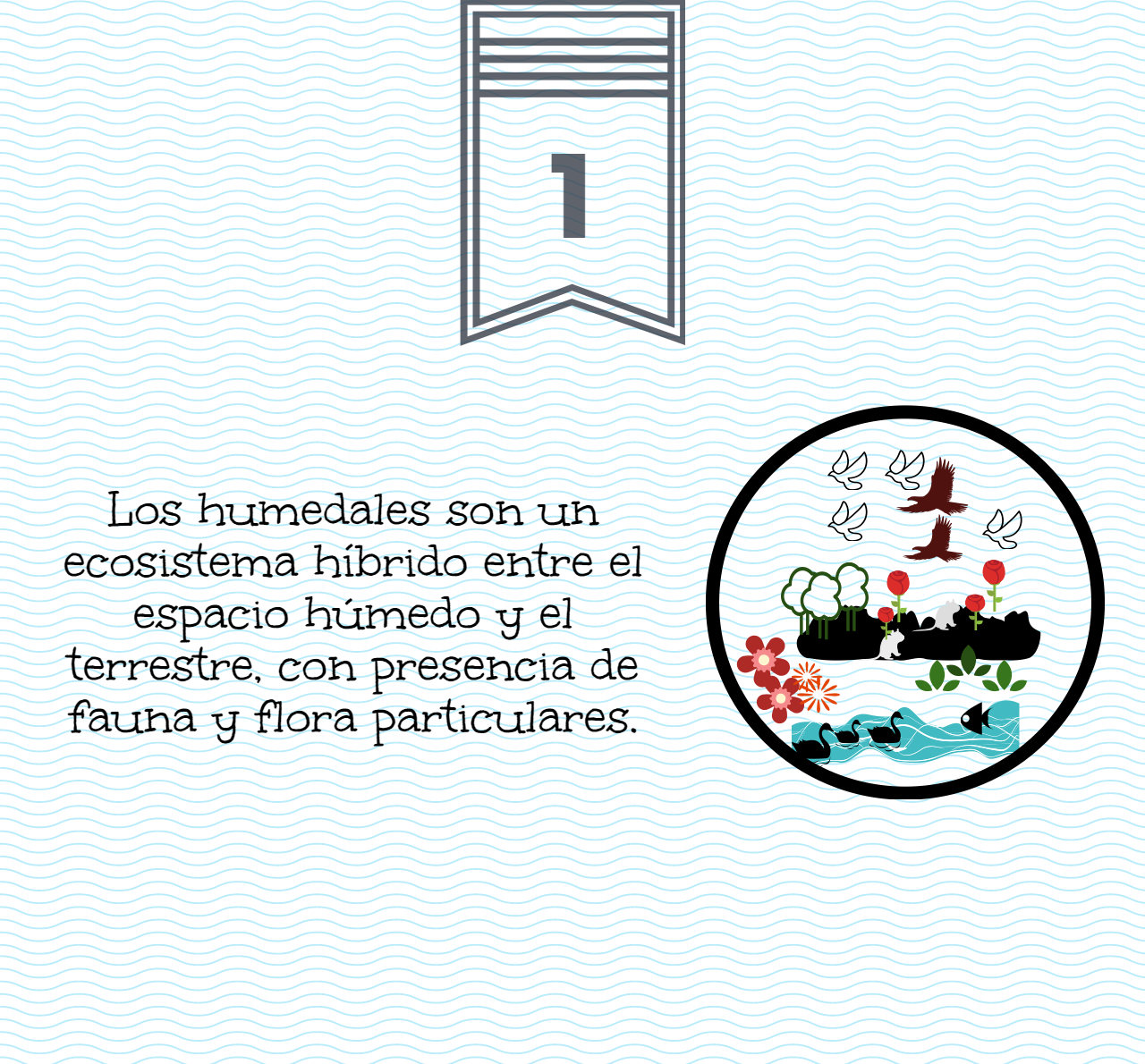 1

Los humedales son un ecosistema híbrido entre el espacio húmedo y el terrestre, con presencia de fauna y flora particulares.