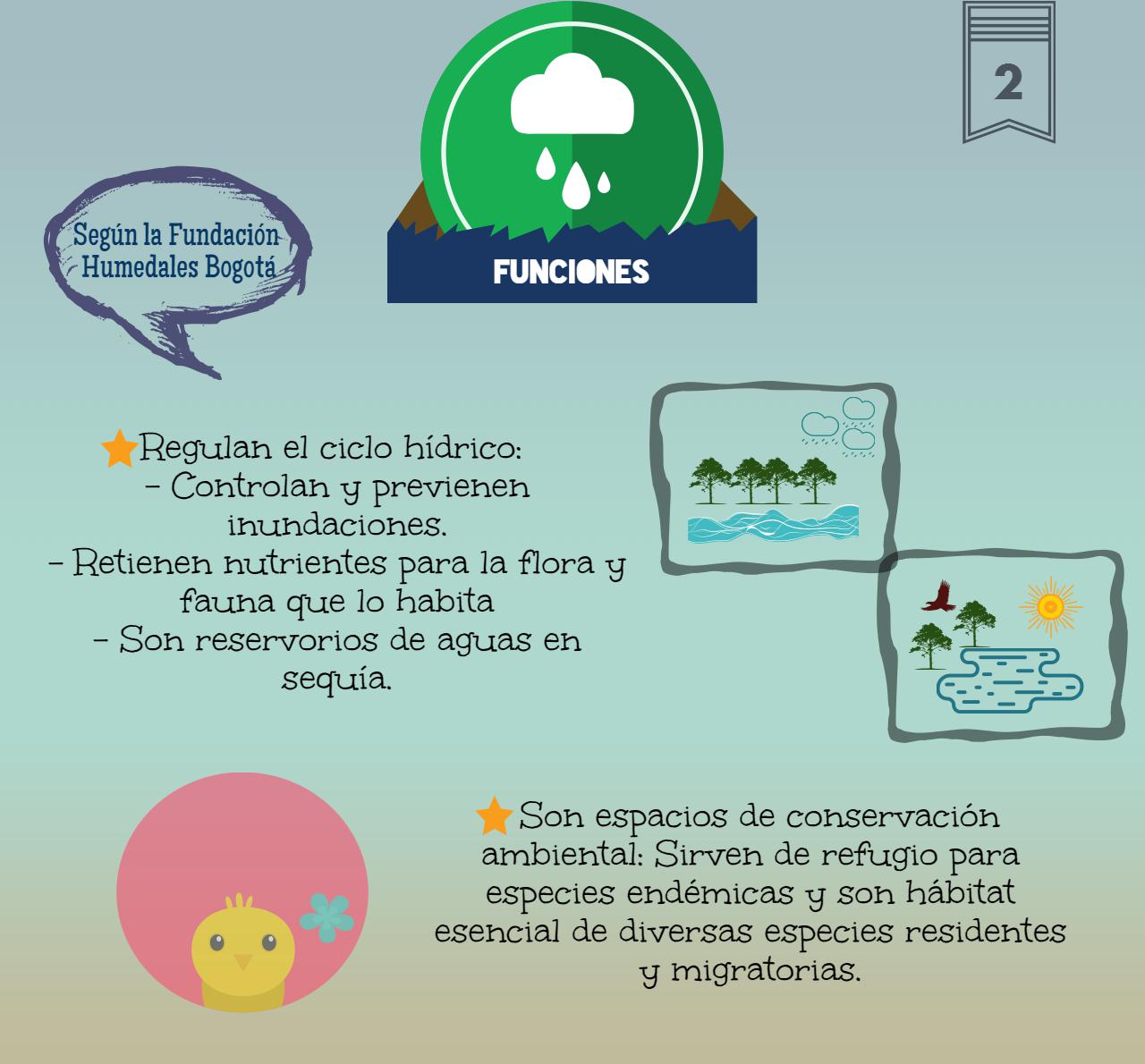 2

Según la Fundación Humedales Bogotá

FUNCIONES

Regulan el ciclo hídrico:
- Controlan y previenen inundaciones.
- Retienen nutrientes para la flora y fauna que lo habita
- Son reservorios de aguas en sequía.

Son espacios de conservación ambiental: Sirven de refugio para especies endémicas y son hábitat esencial de diversas especies residentes y migratorias.