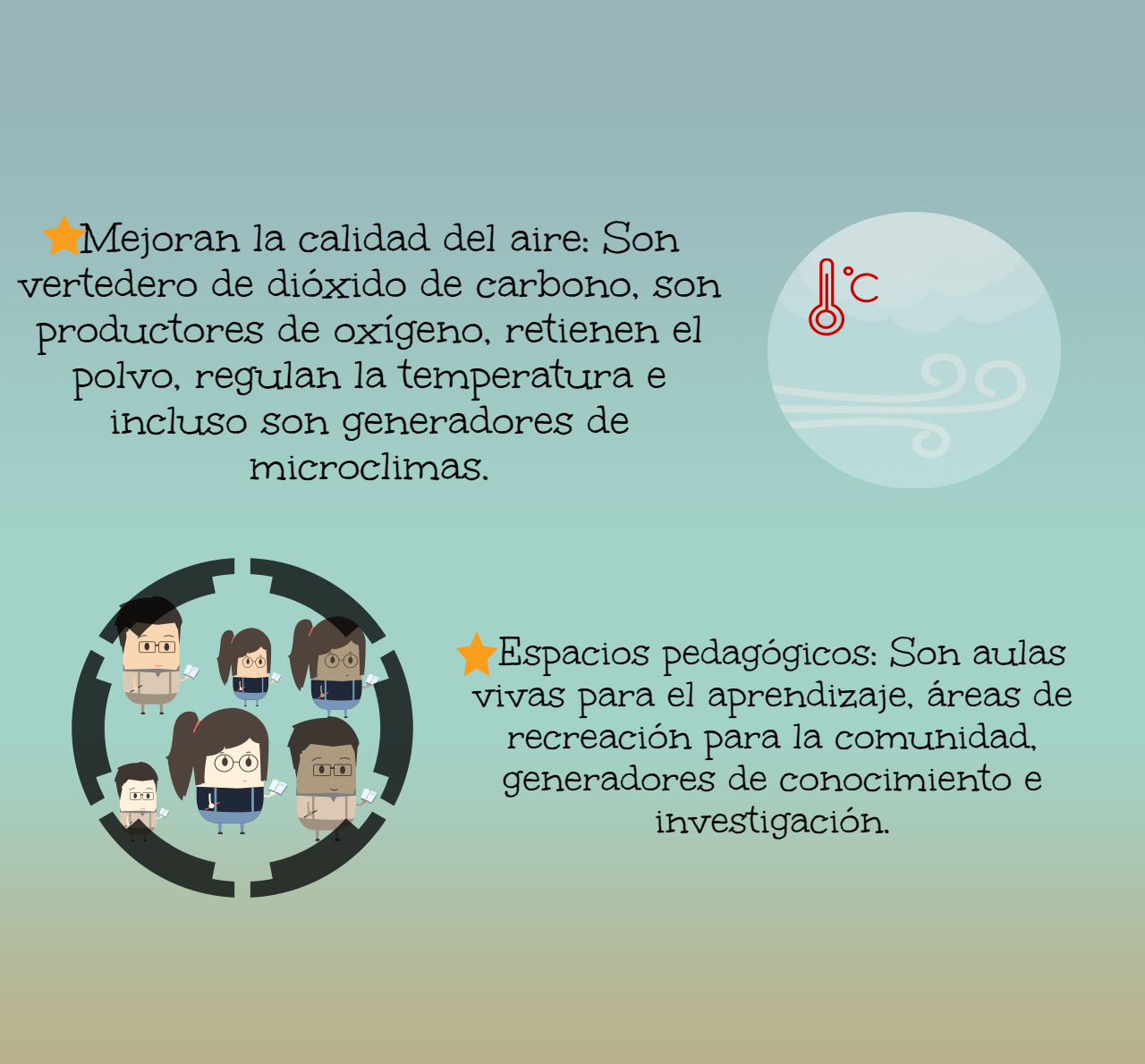 Mejoran la calidad del aire: Son vertedero de dióxido de carbono, son productores de oxígeno, retienen el polvo, regulan la temperatura e incluso son generadores de microclimas.

°C

Espacios pedagógicos: Son aulas vivas para el aprendizaje, áreas de recreación para la comunidad, generadores de conocimiento e investigación.